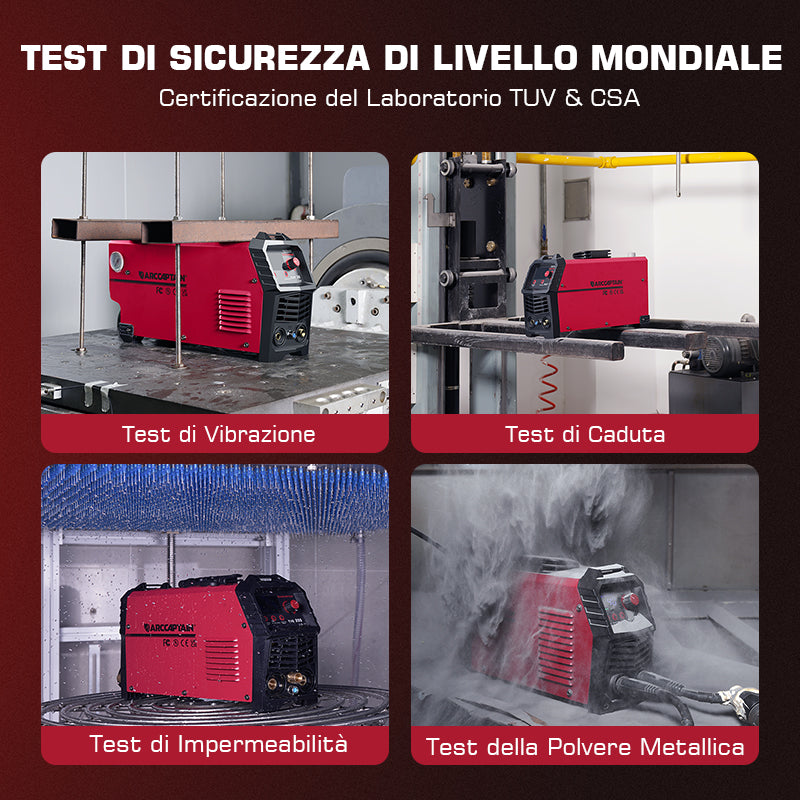 TEST DI SICUREZZA DI LIVELLO MONDIALE
Certificazione del Laboratorio TUV & CSA

ARCCAPTAIN

Test di Vibrazione

ARCCAPTAIN

Test di Caduta

ARCCAPTAIN

Test di Impermeabilità

Test della Polvere Metallica